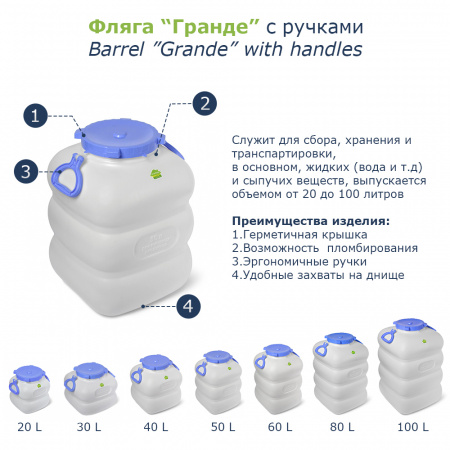 Фляга “Гранде” с ручками
Barrel ”Grande” with handles

1
2
3
4

Служит для сбора, хранения и транспартировки, в основном, жидких (вода и т.д) и сыпучих веществ, выпускается объемом от 20 до 100 литров

Преимущества изделия:
1.Герметичная крышка
2.Возможность пломбирования
3.Эргономичные ручки
4.Удобные захваты на днище

20 L
30 L
40 L
50 L
60 L
80 L
100 L